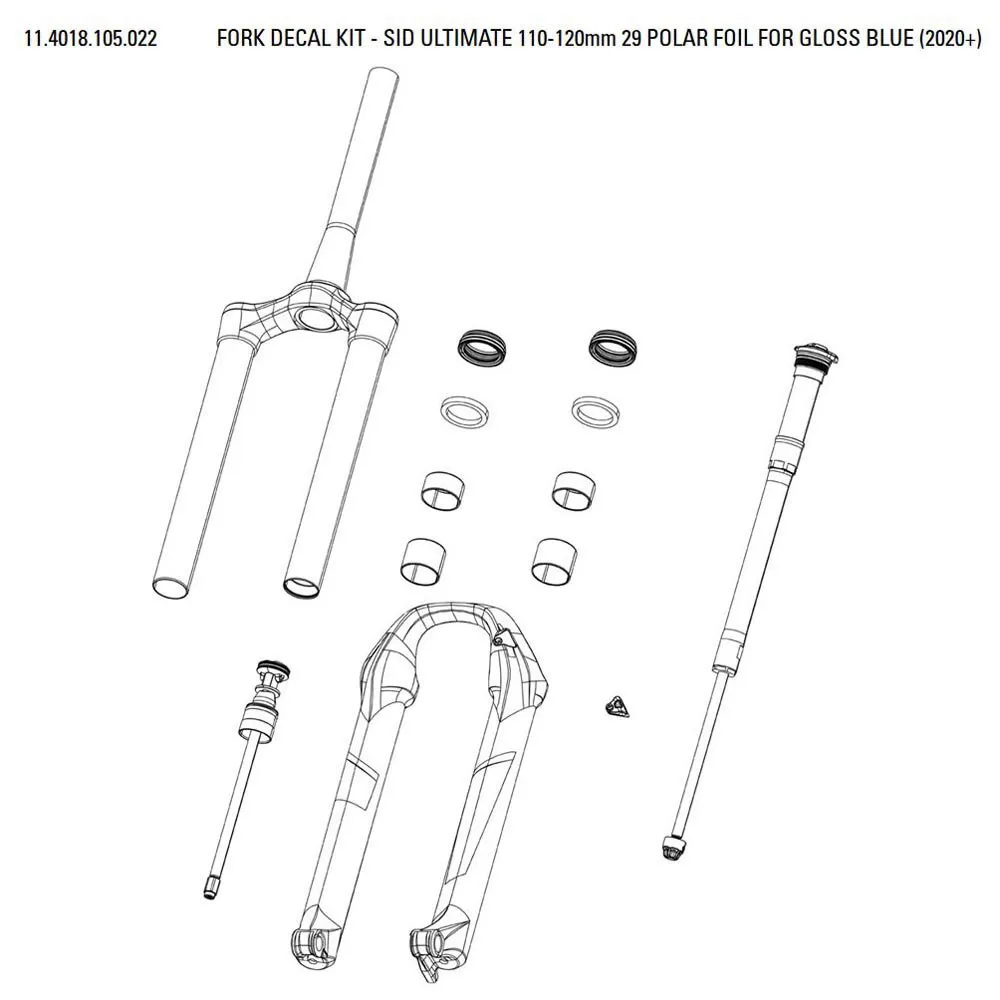 11.4018.105.022 FORK DECAL KIT - SID ULTIMATE 110-120mm 29 POLAR FOIL FOR GLOSS BLUE (2020+)