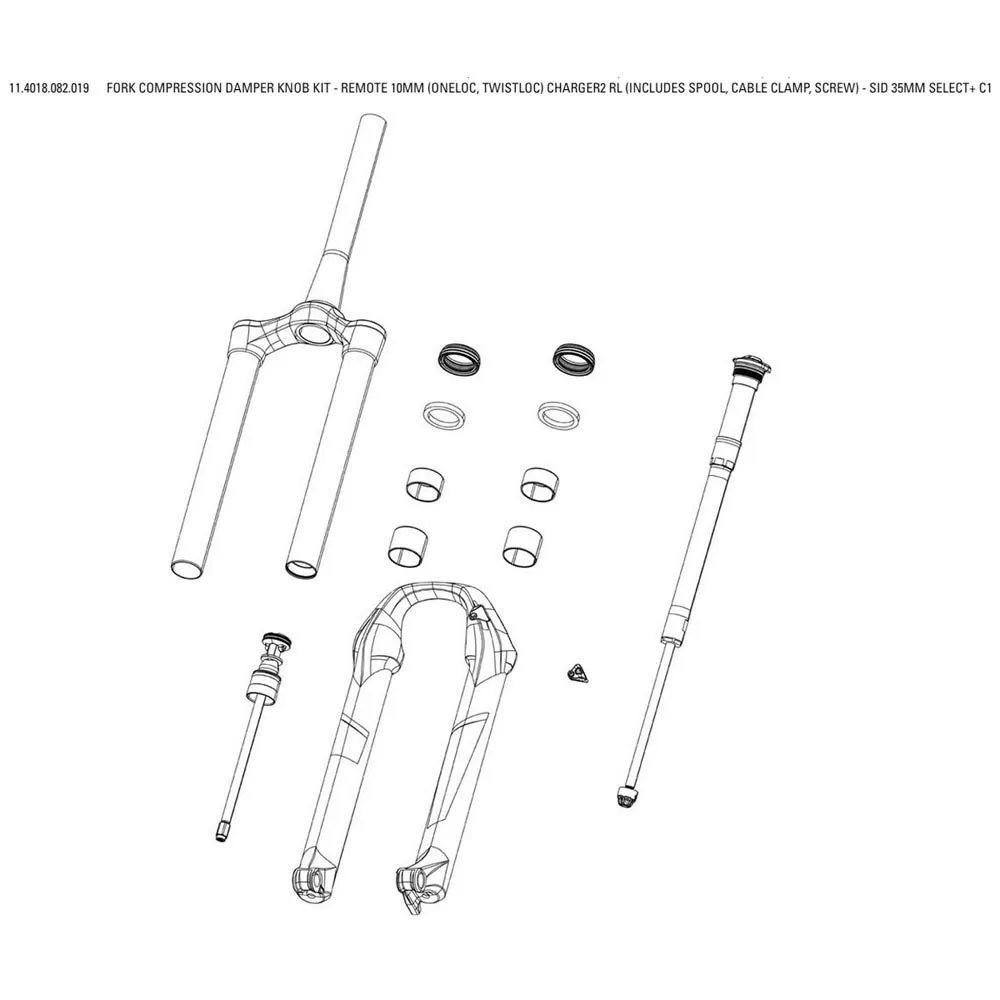 11.4018.082.019 FORK COMPRESSION DAMPER KNOB KIT - REMOTE 10MM (ONELOC, TWISTLOC) CHARGER2 RL (INCLUDES SPOOL, CABLE CLAMP, SCREW) - SID 35MM SELECT+ C1