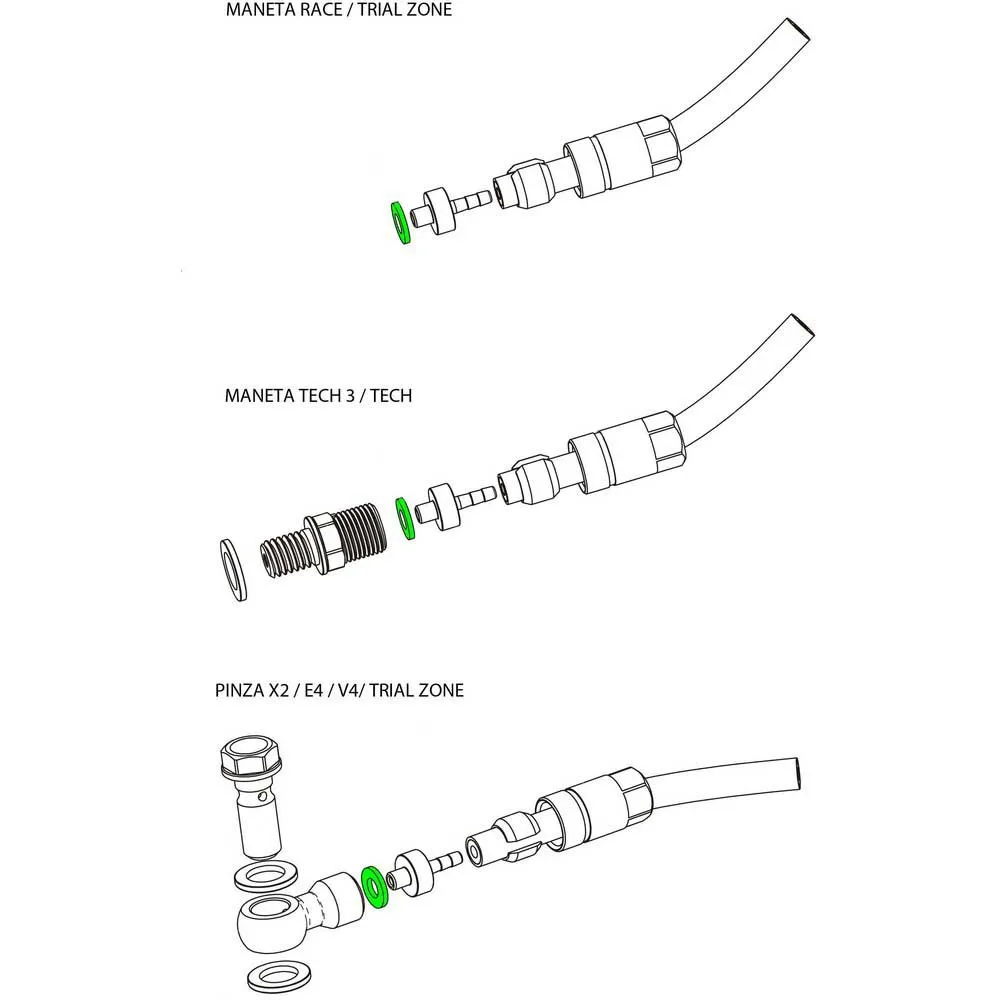 MANETA RACE / TRIAL ZONE

MANETA TECH 3 / TECH

PINZA X2 / E4 / V4/ TRIAL ZONE