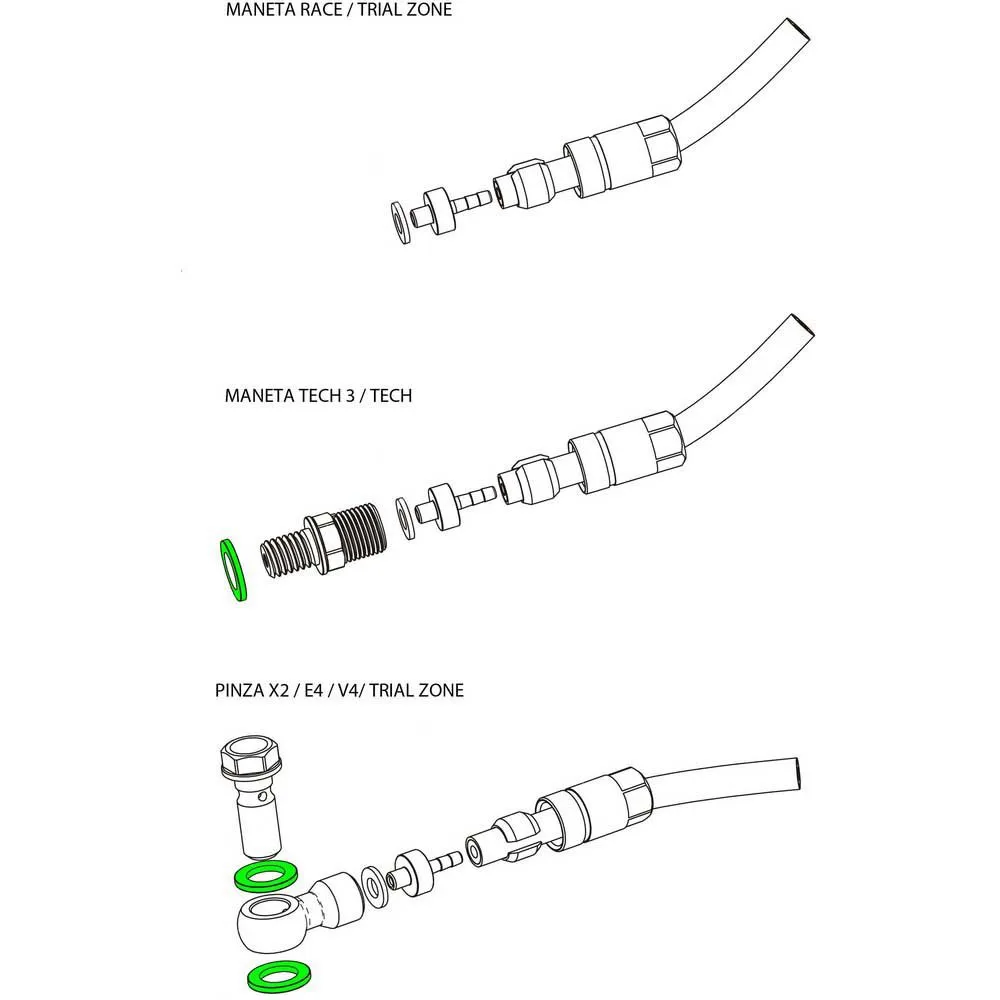 MANETA RACE / TRIAL ZONE

MANETA TECH 3 / TECH

PINZA X2 / E4 / V4/ TRIAL ZONE